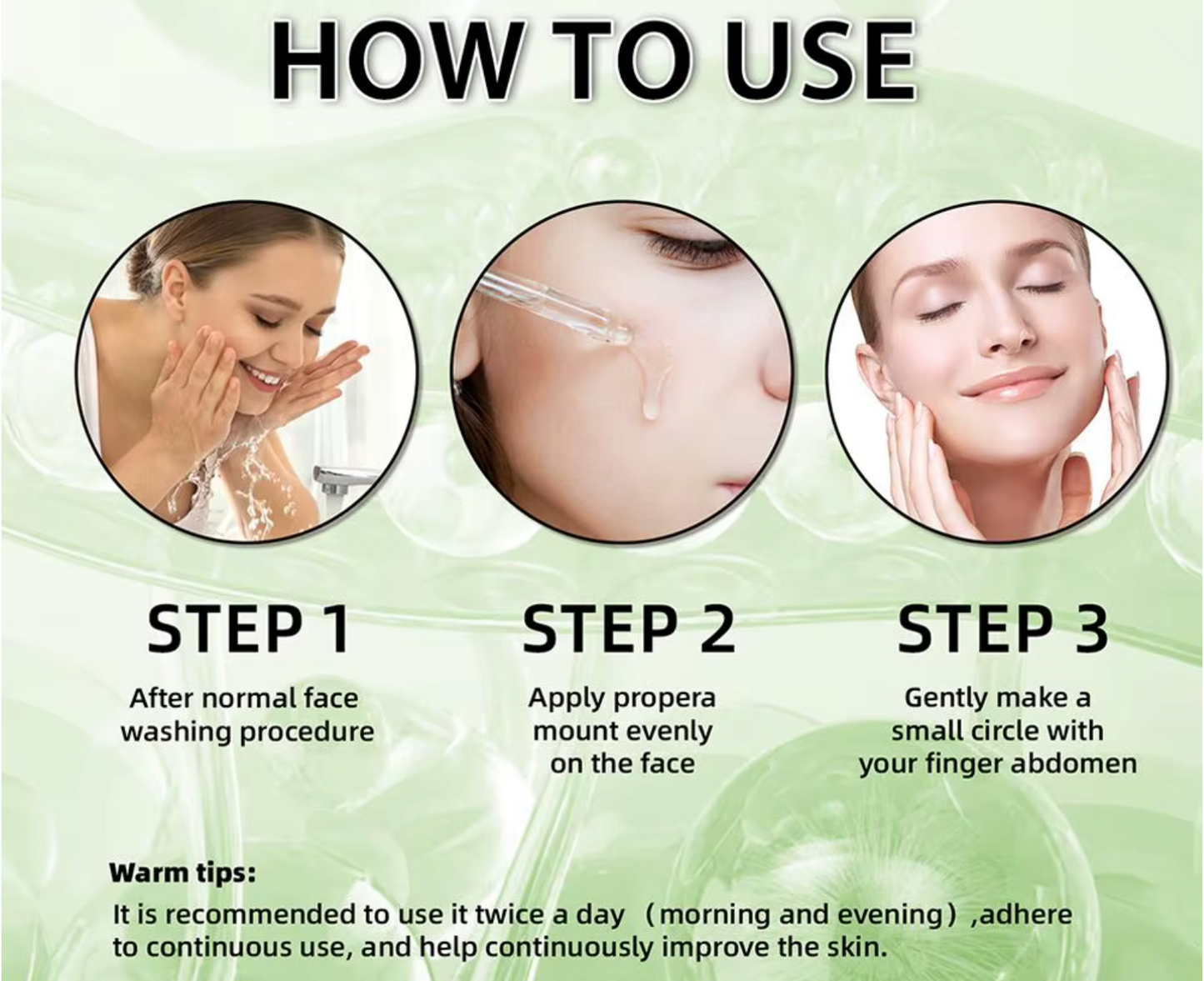 HOW TO USE

STEP 1

After normal face washing procedure

STEP 2

Apply propera mount evenly on the face

STEP 3

Gently make a small circle with your finger abdomen

Warm tips:

It is recommended to use it twice a day （morning and evening）,adhere to continuous use, and help continuously improve the skin.