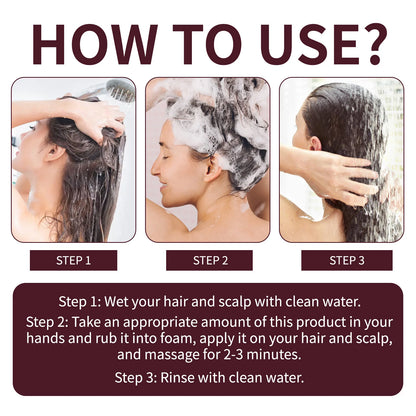 HOW TO USE?

STEP 1

STEP 2

STEP 3

Step 1: Wet your hair and scalp with clean water.

Step 2: Take an appropriate amount of this product in your hands and rub it into foam, apply it on your hair and scalp, and massage for 2-3 minutes.

Step 3: Rinse with clean water.